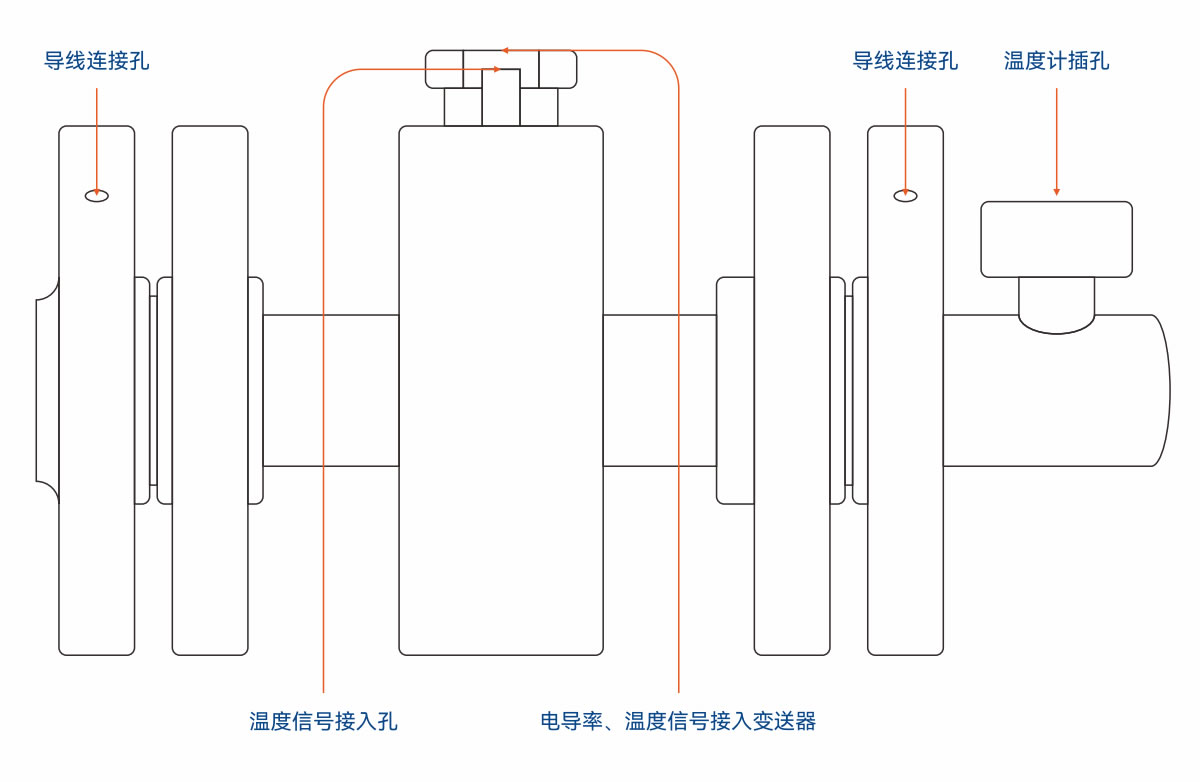 导线连接孔

导线连接孔

温度计插孔

温度信号接入孔

电导率、温度信号接入变送器